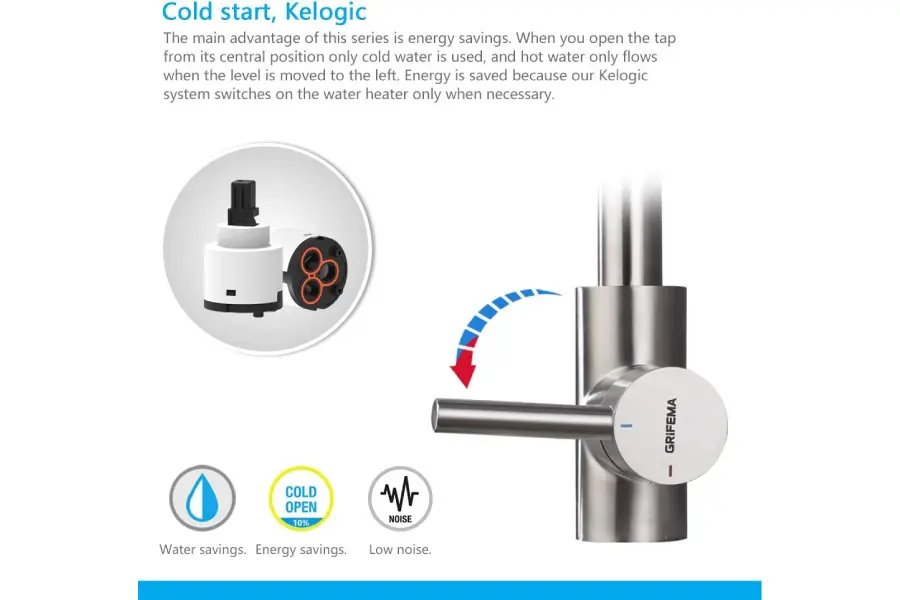 Cold start, Kelogic

The main advantage of this series is energy savings. When you open the tap from its central position only cold water is used, and hot water only flows when the level is moved to the left. Energy is saved because our Kelogic system switches on the water heater only when necessary.

GRIFEMA

COLD OPEN 10%

NOISE

Water savings. Energy savings. Low noise.